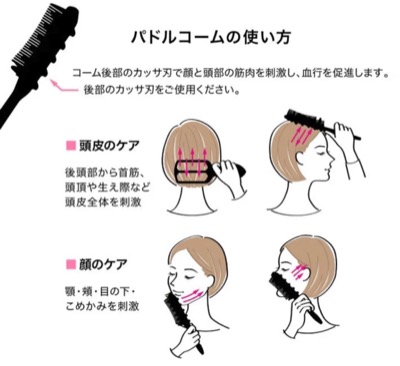 パドルコームの使い方

コーム後部のカッサ刃で顔と頭部の筋肉を刺激し、血行を促進します。
後部のカッサ刃をご使用ください。

■ 頭皮のケア

後頭部から首筋、頭頂や生え際など頭皮全体を刺激

■ 顔のケア

顎・頬・目の下・こめかみを刺激